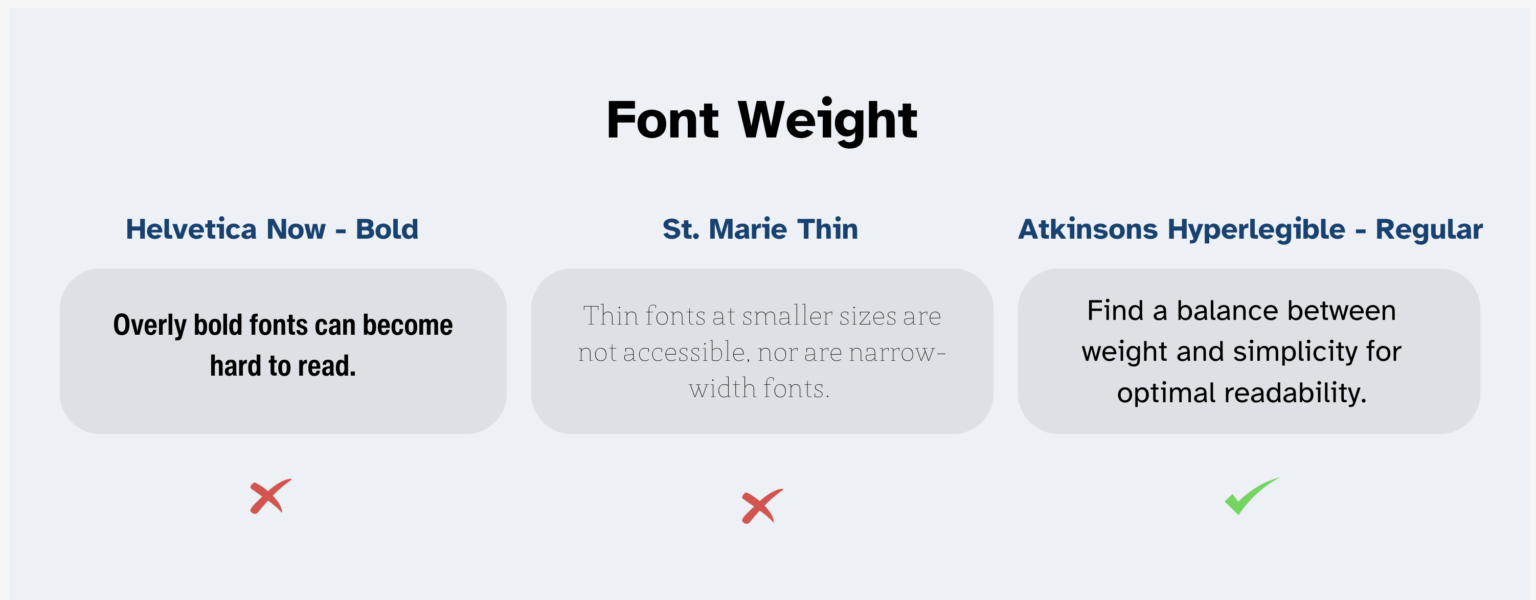 Font Weight

Helvetica Now - Bold

Overly bold fonts can become hard to read.

St. Marie Thin

Thin fonts at smaller sizes are not accessible, nor are narrow-width fonts.

Atkinsons Hyperlegible - Regular

Find a balance between weight and simplicity for optimal readability.